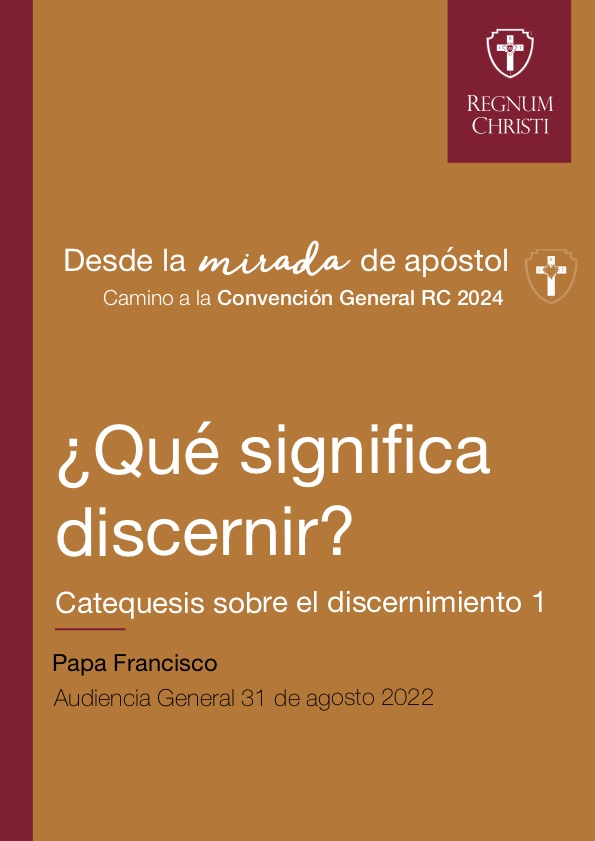 REGNUM CHRISTI

Desde la mirada de apóstol
Camino a la Convención General RC 2024

¿Qué significa discernir?

Catequesis sobre el discernimiento 1

Papa Francisco
Audiencia General 31 de agosto 2022