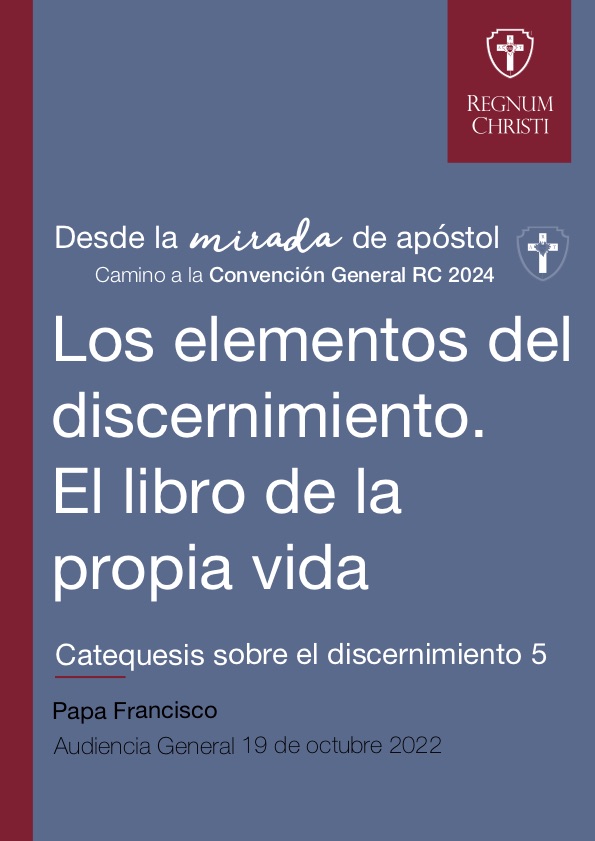 REGNUM
CHRISTI

Desde la mirada de apóstol
Camino a la Convención General RC 2024

Los elementos del discernimiento. El libro de la propia vida

Catequesis sobre el discernimiento 5

Papa Francisco
Audiencia General 19 de octubre 2022